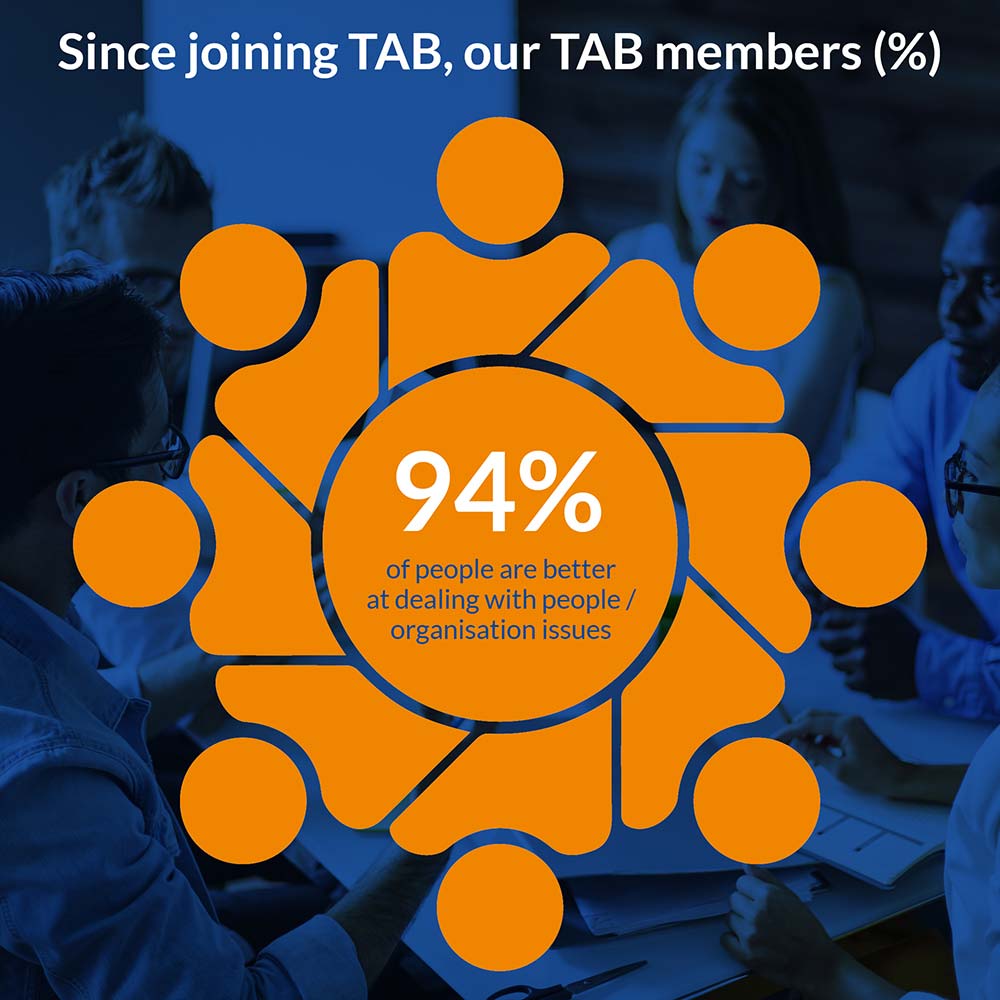 Since joining TAB, our TAB members (%)

94%

of people are better at dealing with people / organisation issues