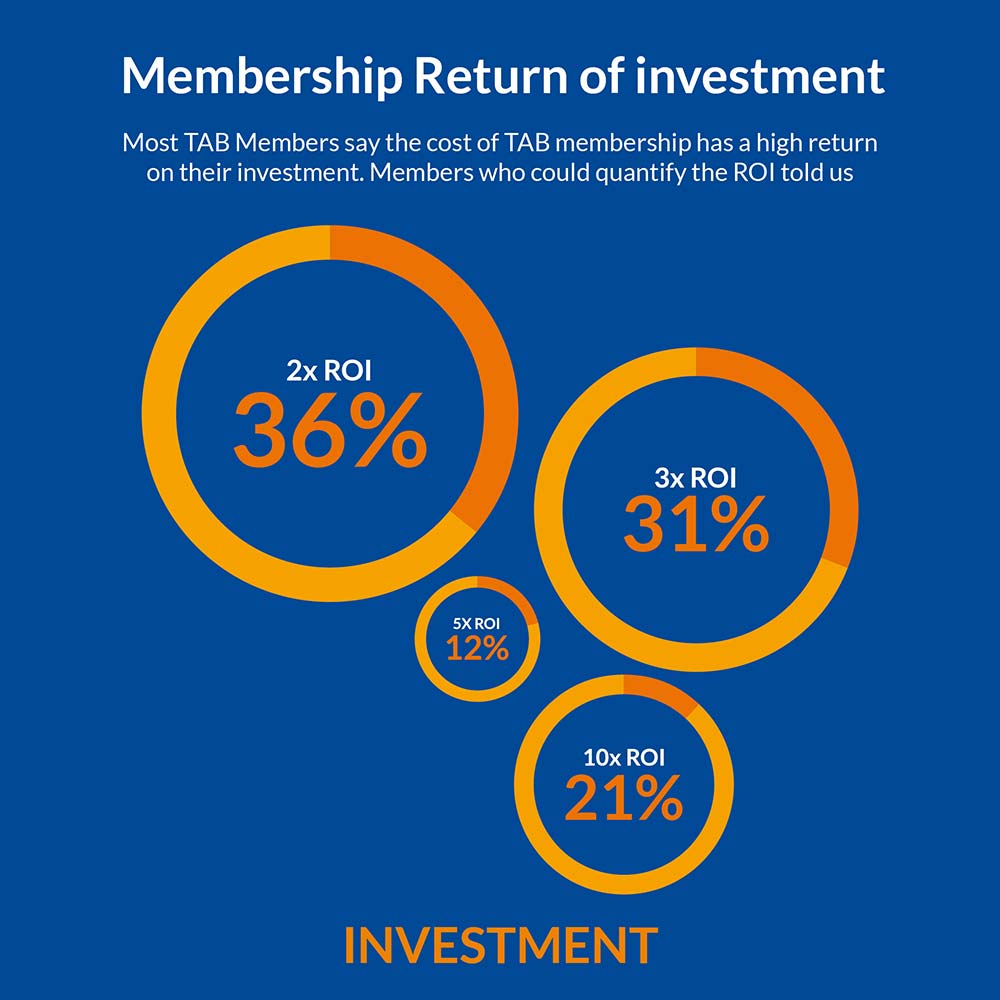 Membership Return of investment

Most TAB Members say the cost of TAB membership has a high return on their investment. Members who could quantify the ROI told us

2x ROI
36%

3x ROI
31%

5X ROI
12%

10x ROI
21%

INVESTMENT